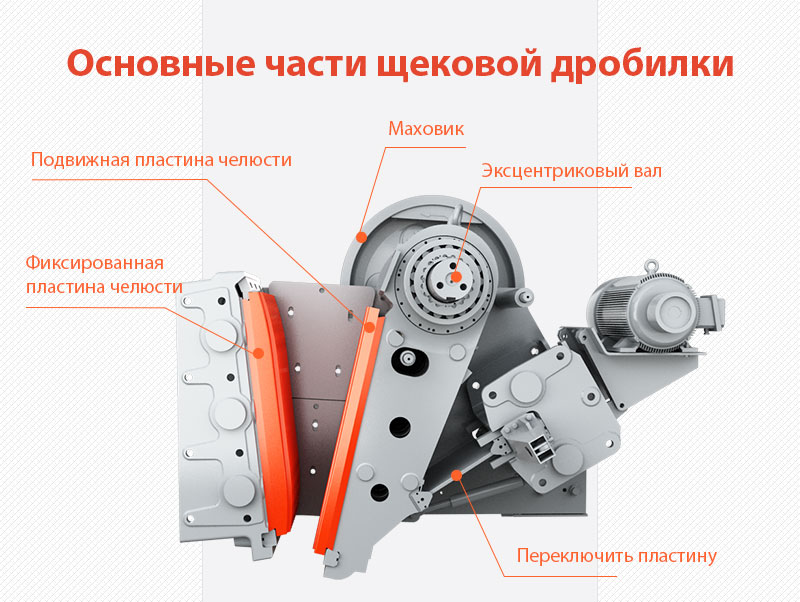 Основные части щековой дробилки

Маховик

Подвижная пластина челюсти

Эксцентриковый вал

Фиксированная пластина челюсти

Переключить пластину